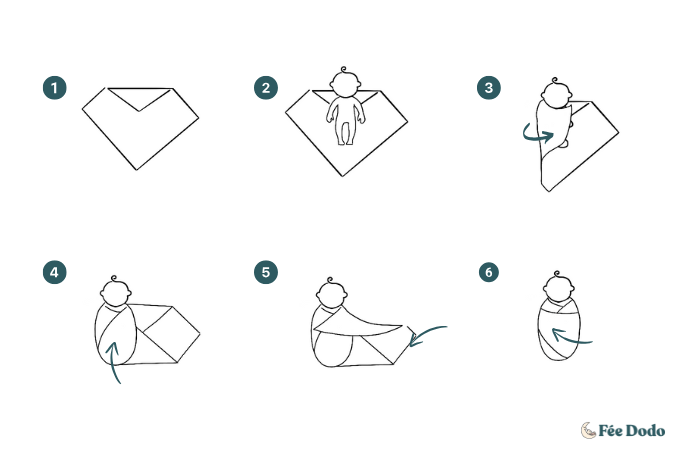 1

2

3

4

5

6

Fée Dodo